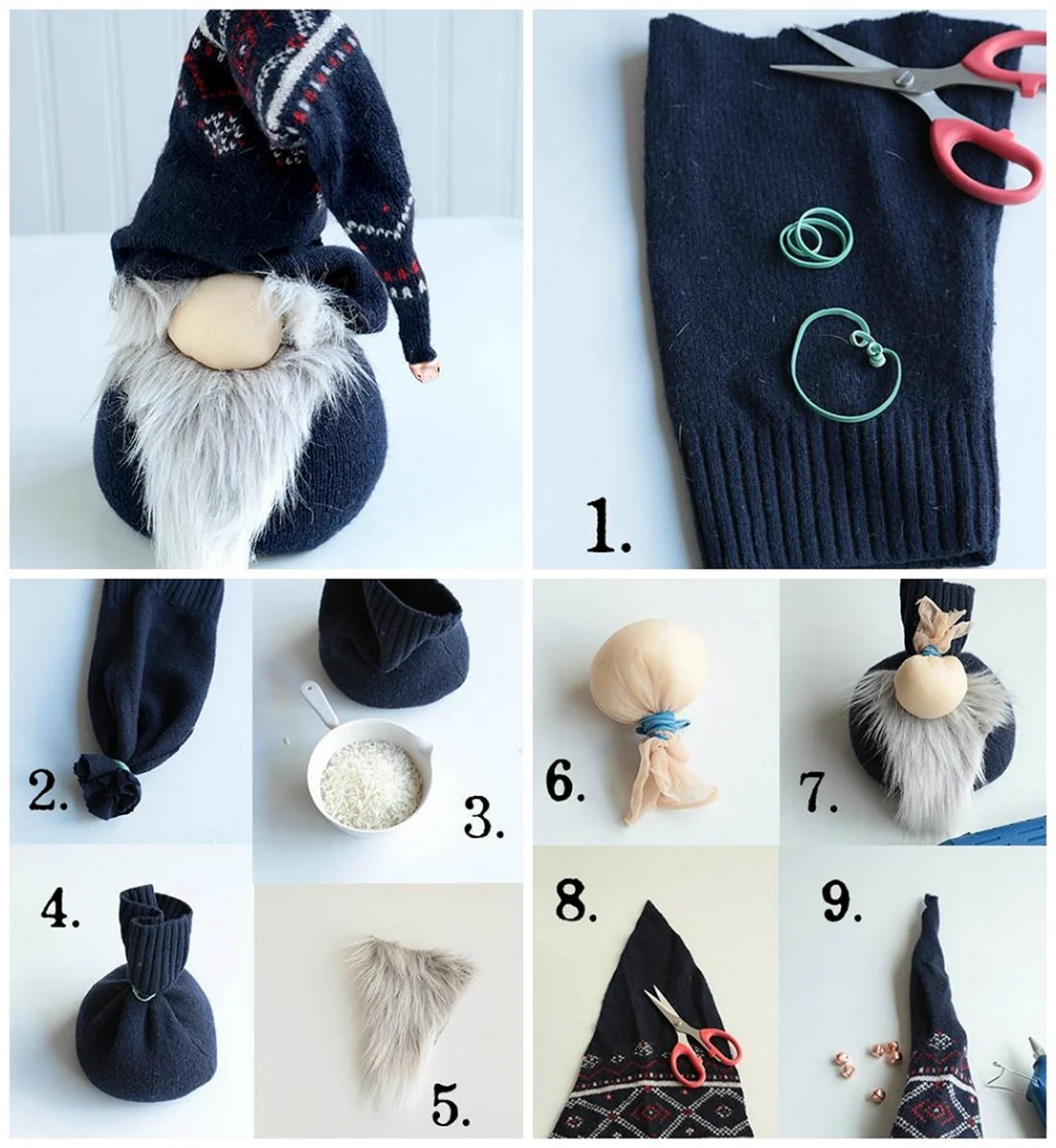 1.

2.

3.

4.

5.

6.

7.

8.

9.