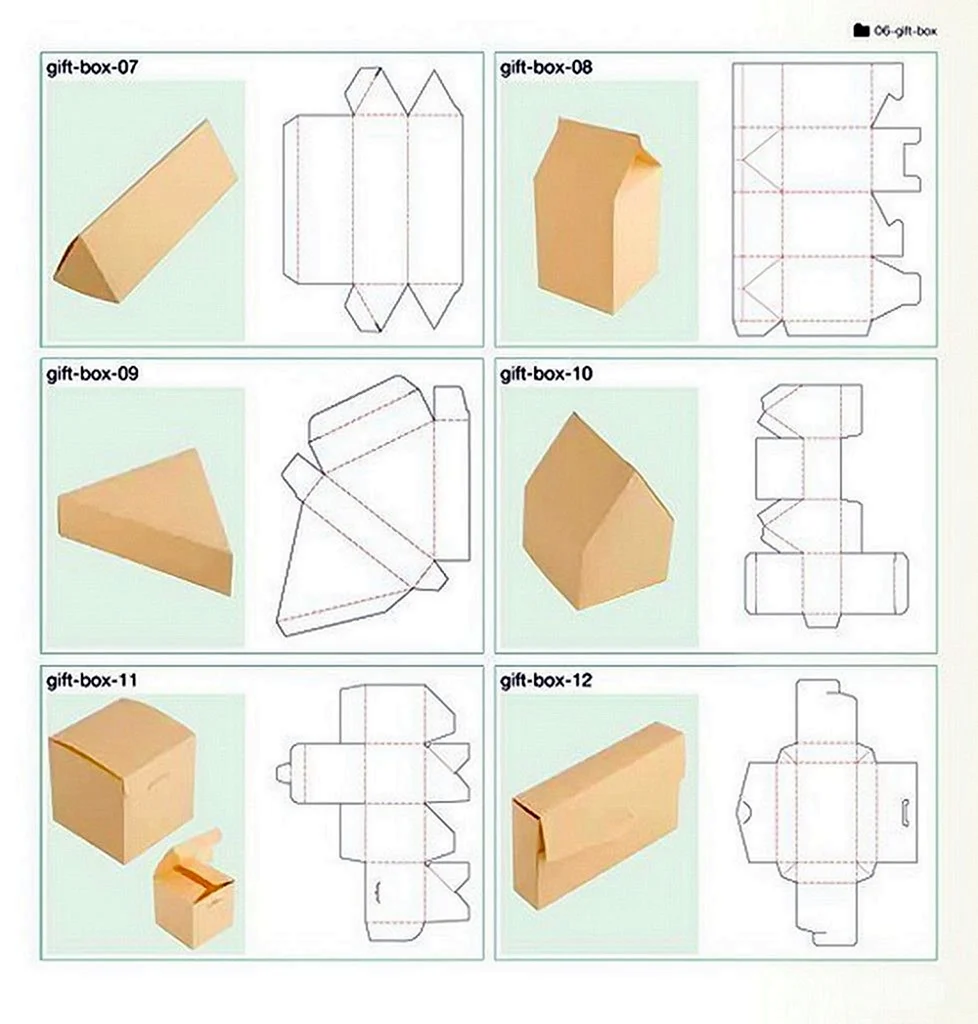 06-gift-box

gift-box-07

gift-box-08

gift-box-09

gift-box-10

gift-box-11

gift-box-12