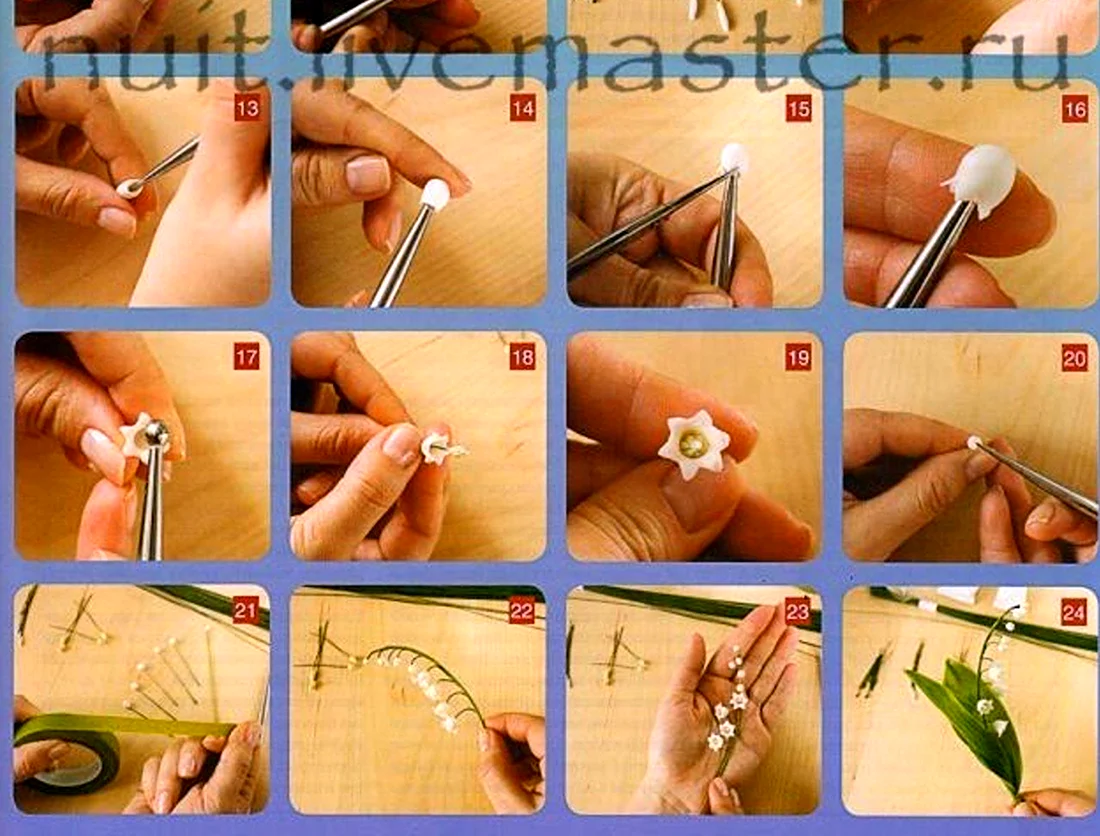 nuit.livemaster.ru

13

14

15

16

17

18

19

20

21

22

23

24