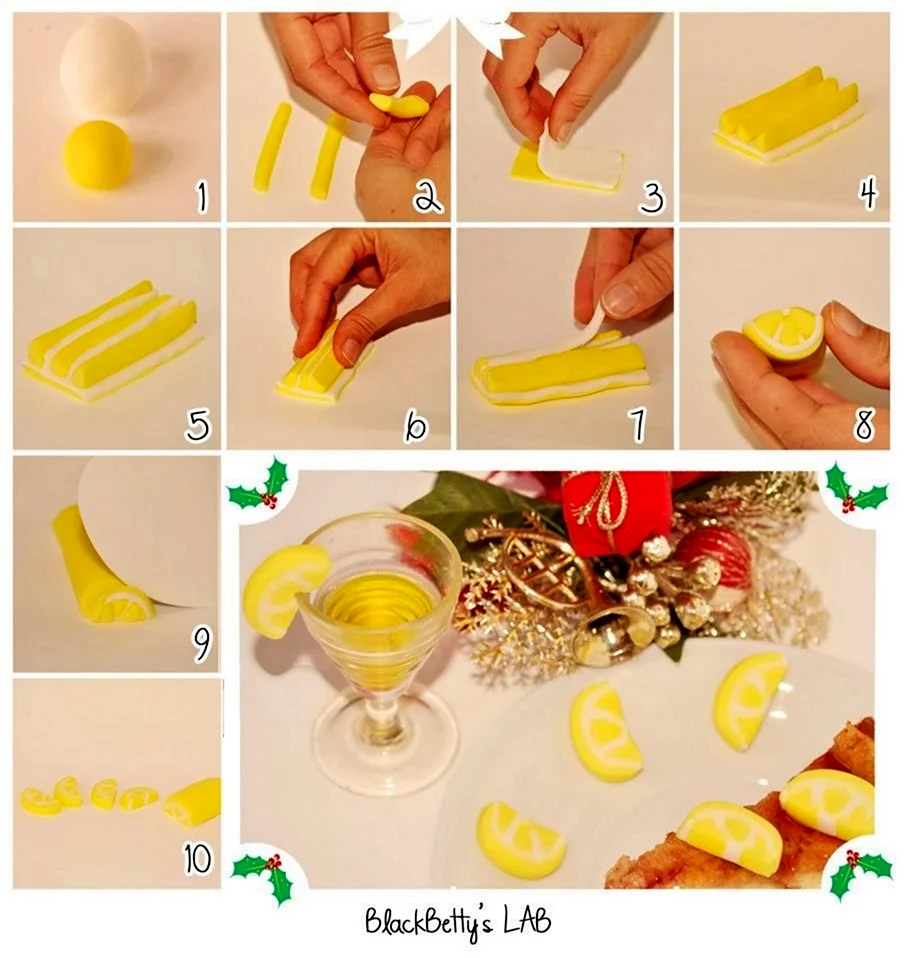 1
2
3
4
5
6
7
8
9
10

BlackBetty's LAB