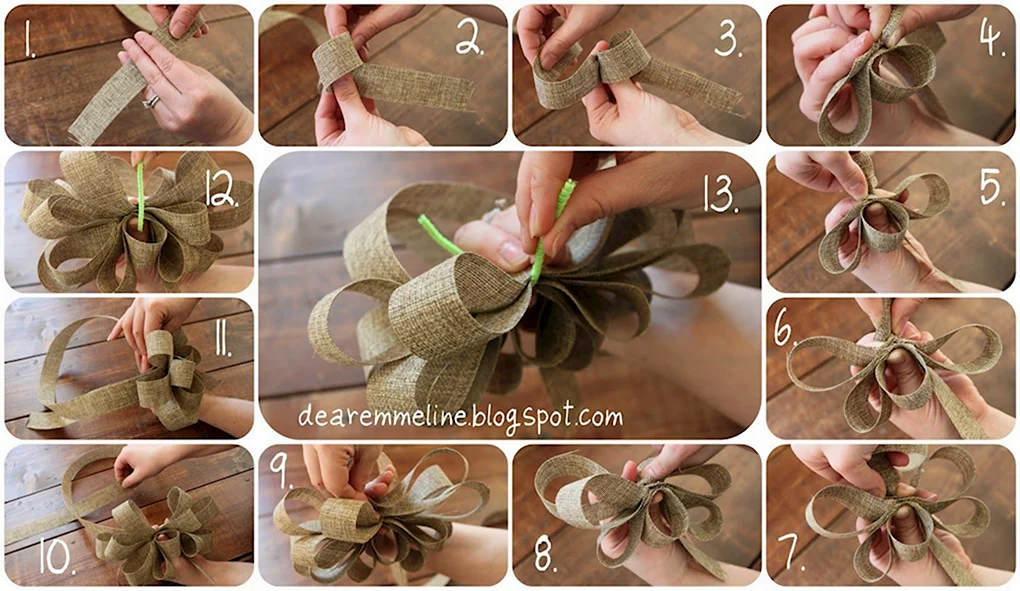 1.

2.

3.

4.

12.

13.

5.

11.

6.

dearemmeline.blogspot.com

10.

9.

8.

7.