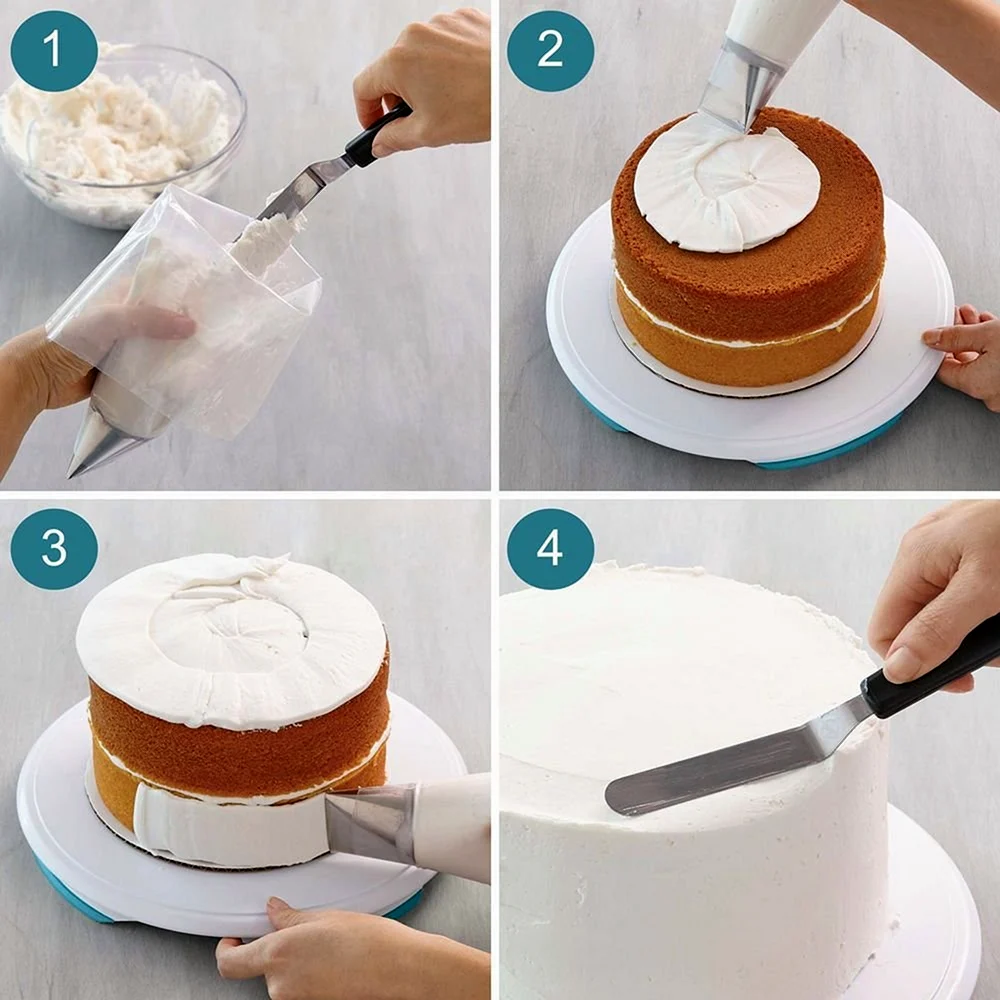 1
2
3
4