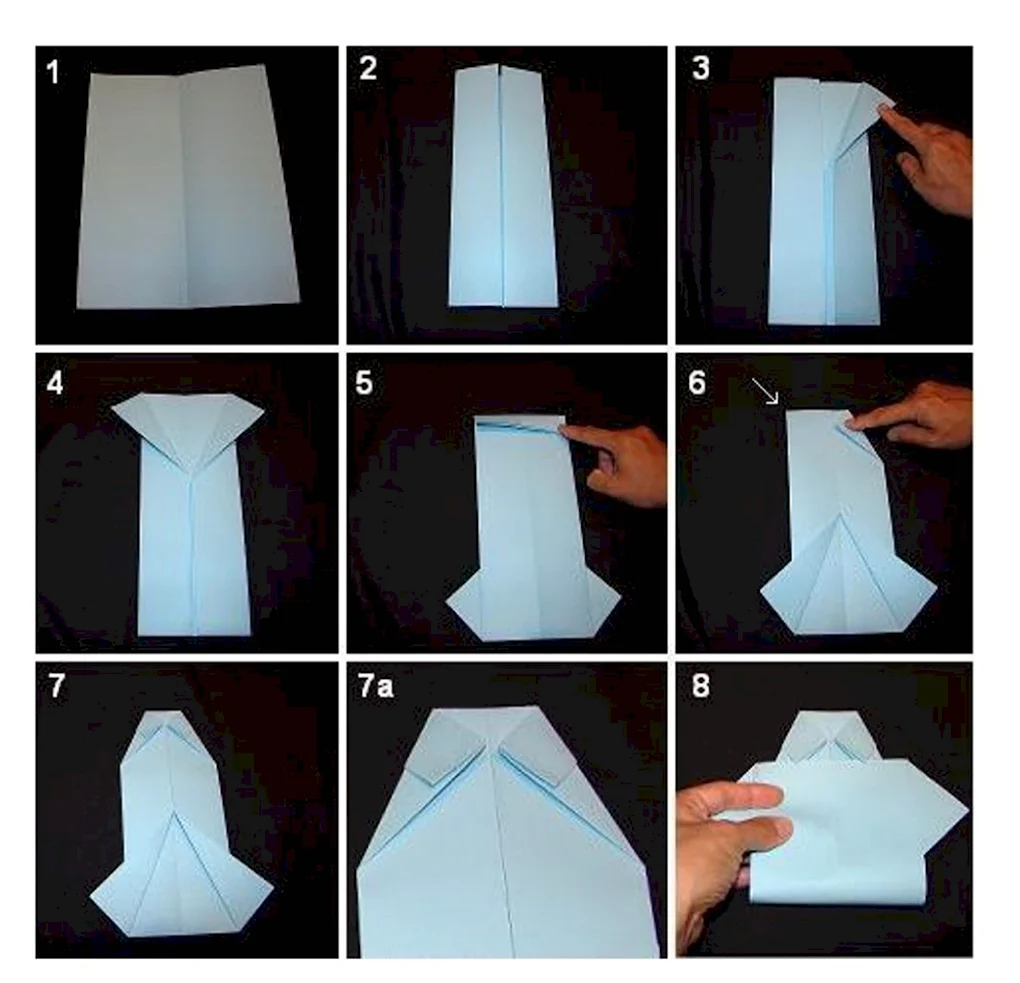 1

2

3

4

5

6

7

7a

8