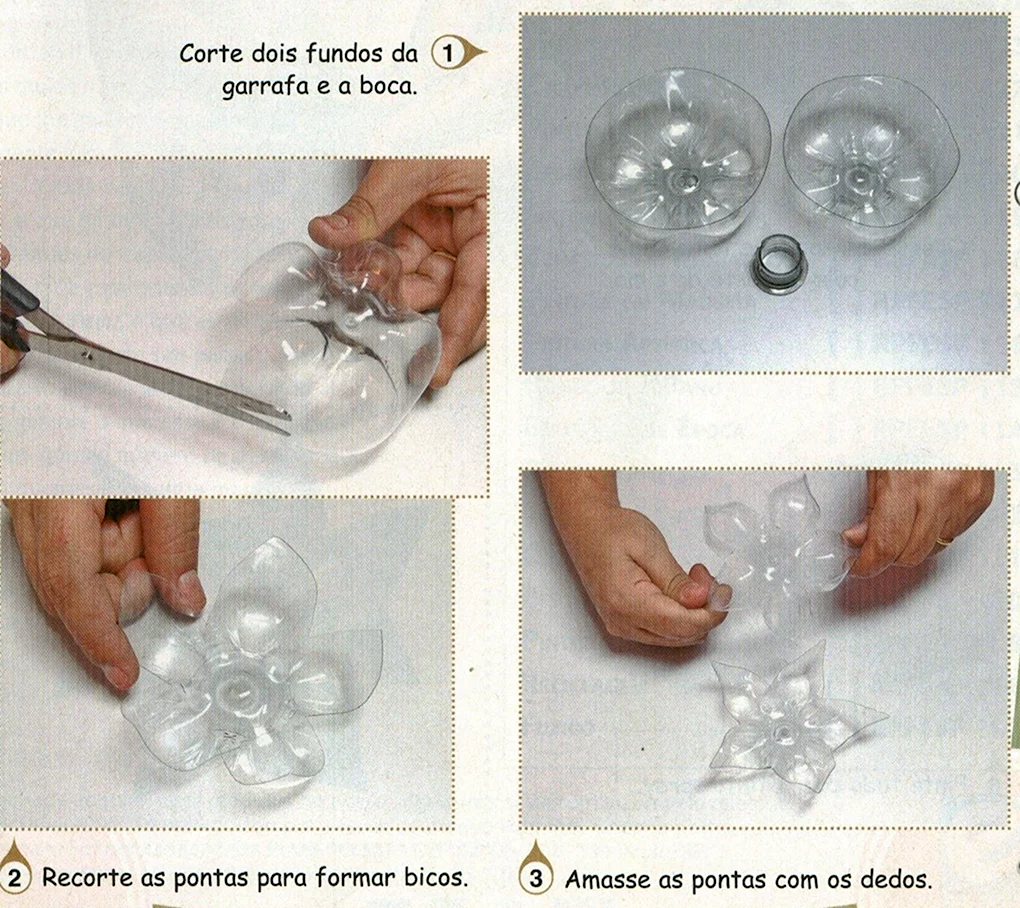 Corte dois fundos da garrafa e a boca. 1

2 Recorte as pontas para formar bicos.

3 Amasse as pontas com os dedos.