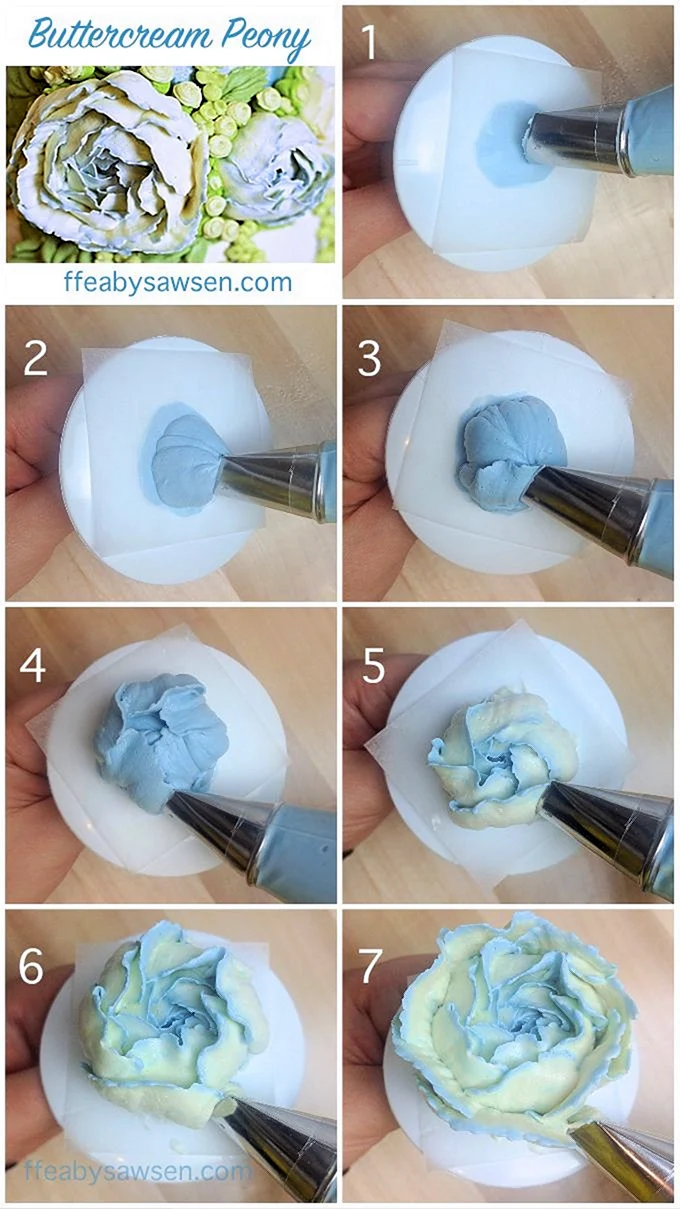 Buttercream Peony

ffeabysawsen.com

1

2

3

4

5

6

7

ffeabysawsen.com